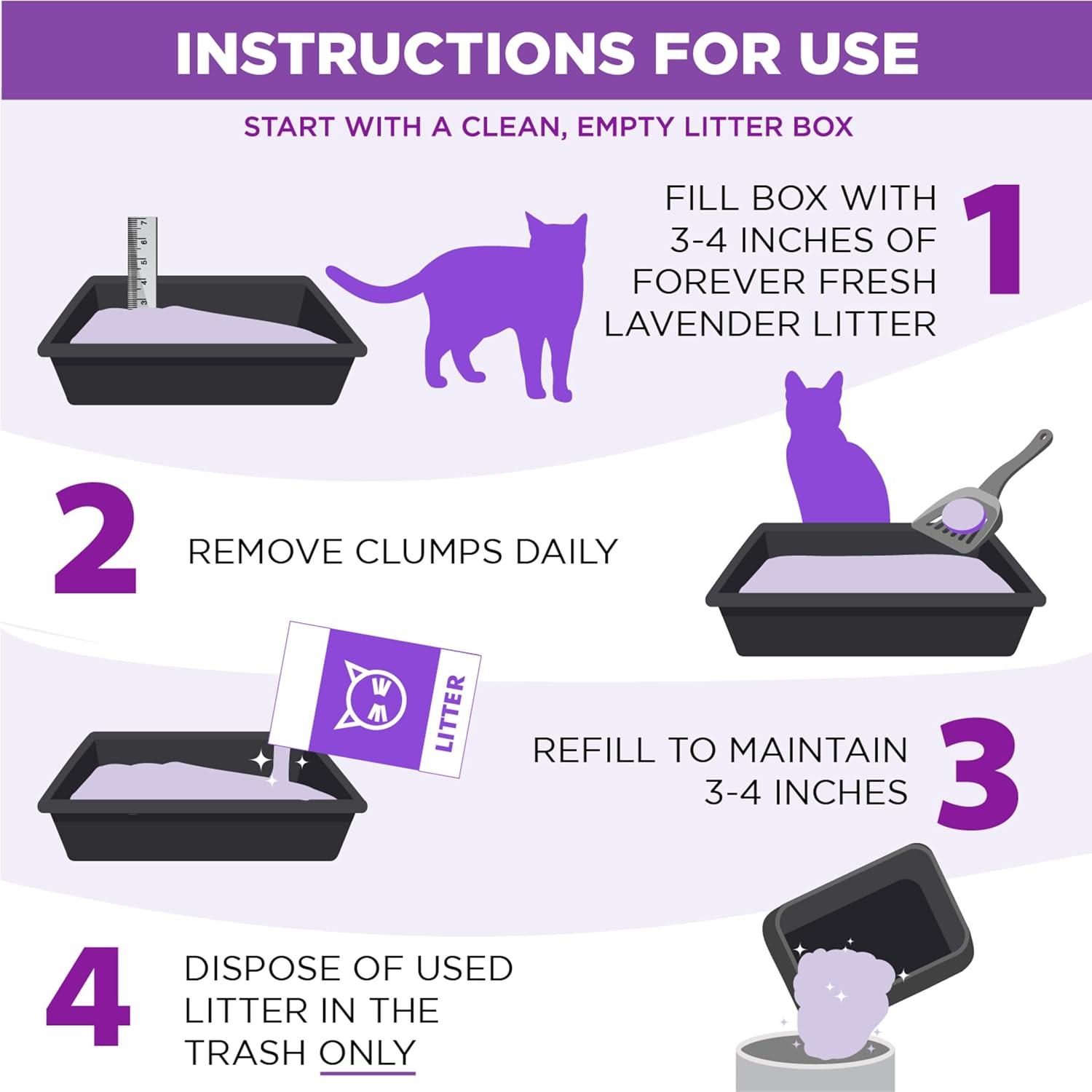 INSTRUCTIONS FOR USE

START WITH A CLEAN, EMPTY LITTER BOX

3 4 5 6 7

FILL BOX WITH 3-4 INCHES OF FOREVER FRESH LAVENDER LITTER

1

2

REMOVE CLUMPS DAILY

LITTER

REFILL TO MAINTAIN 3-4 INCHES

3

4

DISPOSE OF USED LITTER IN THE TRASH ONLY