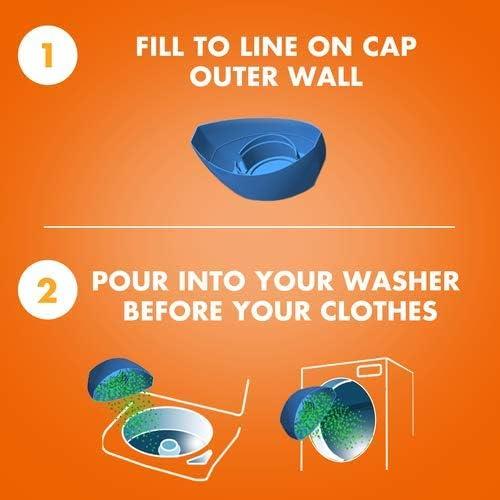 1

FILL TO LINE ON CAP OUTER WALL

2

POUR INTO YOUR WASHER BEFORE YOUR CLOTHES