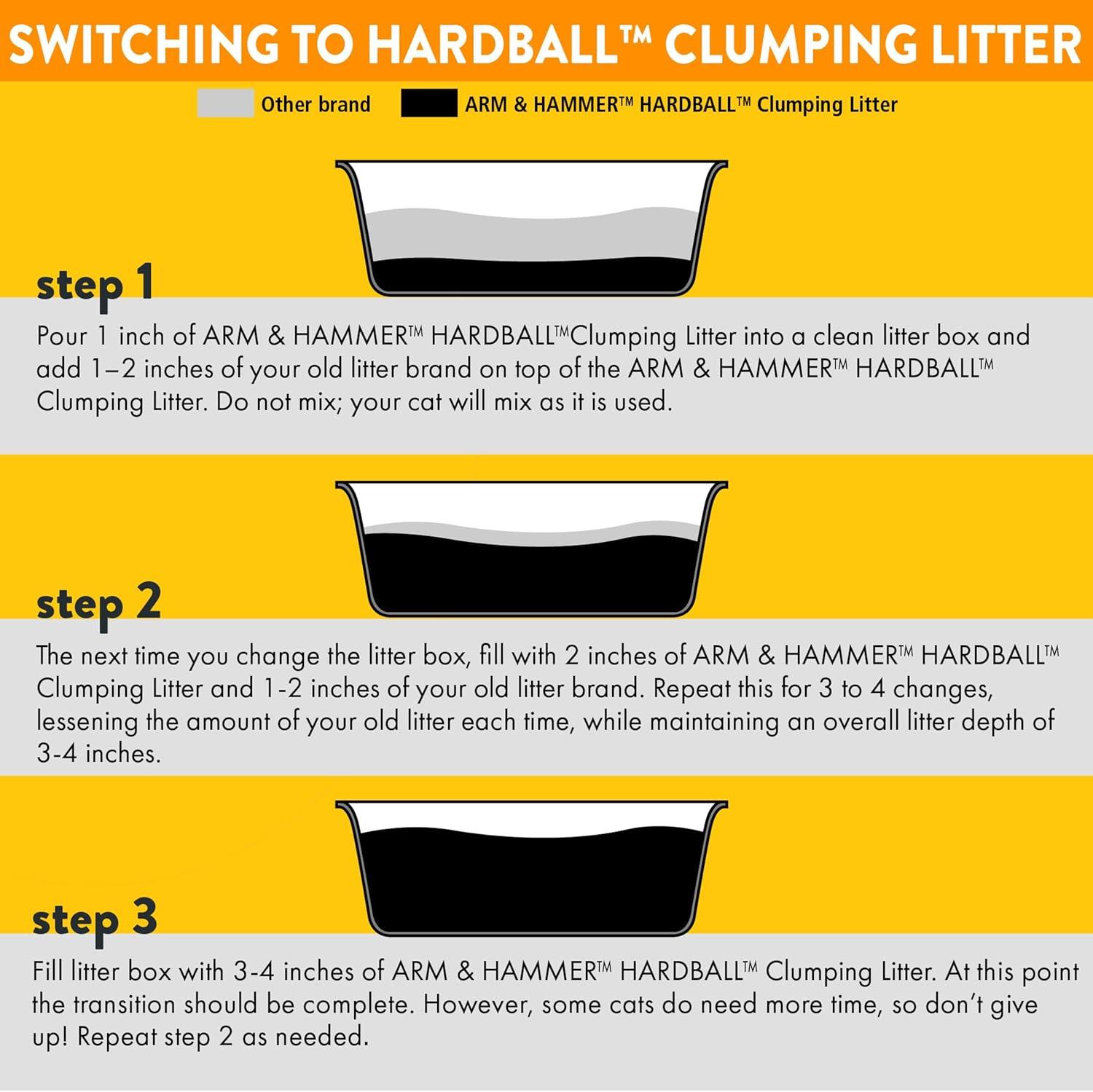 SWITCHING TO HARDBALL™ CLUMPING LITTER

Other brand ARM & HAMMER™ HARDBALL™ Clumping Litter

step 1

Pour 1 inch of ARM & HAMMER™ HARDBALL™Clumping Litter into a clean litter box and add 1–2 inches of your old litter brand on top of the ARM & HAMMER™ HARDBALL™ Clumping Litter. Do not mix; your cat will mix as it is used.

step 2

The next time you change the litter box, fill with 2 inches of ARM & HAMMER™ HARDBALL™ Clumping Litter and 1-2 inches of your old litter brand. Repeat this for 3 to 4 changes, lessening the amount of your old litter each time, while maintaining an overall litter depth of 3-4 inches.

step 3

Fill litter box with 3-4 inches of ARM & HAMMER™ HARDBALL™ Clumping Litter. At this point the transition should be complete. However, some cats do need more time, so don't give up! Repeat step 2 as needed.