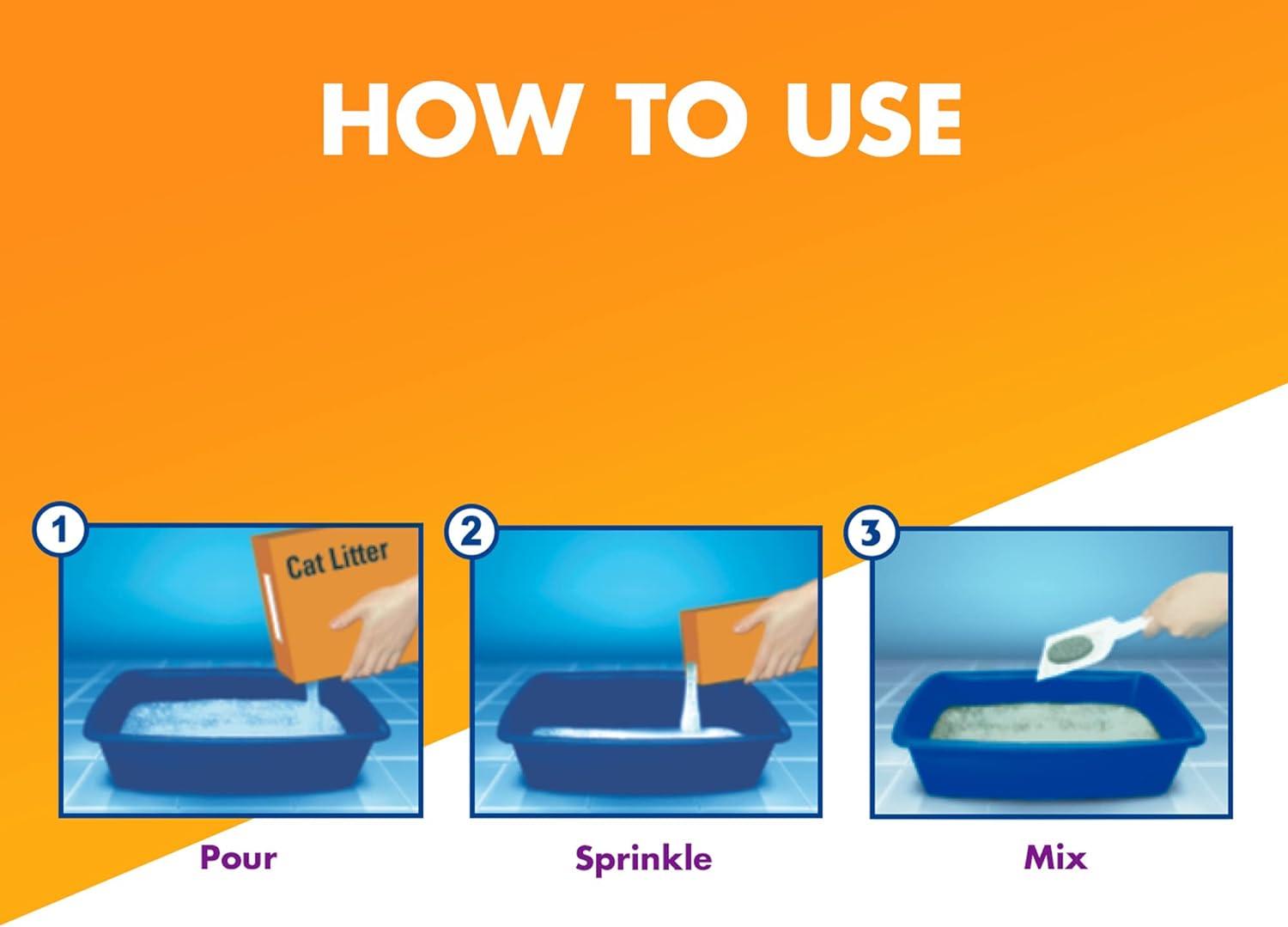 HOW TO USE

1
Cat Litter
Pour

2
Sprinkle

3
Mix